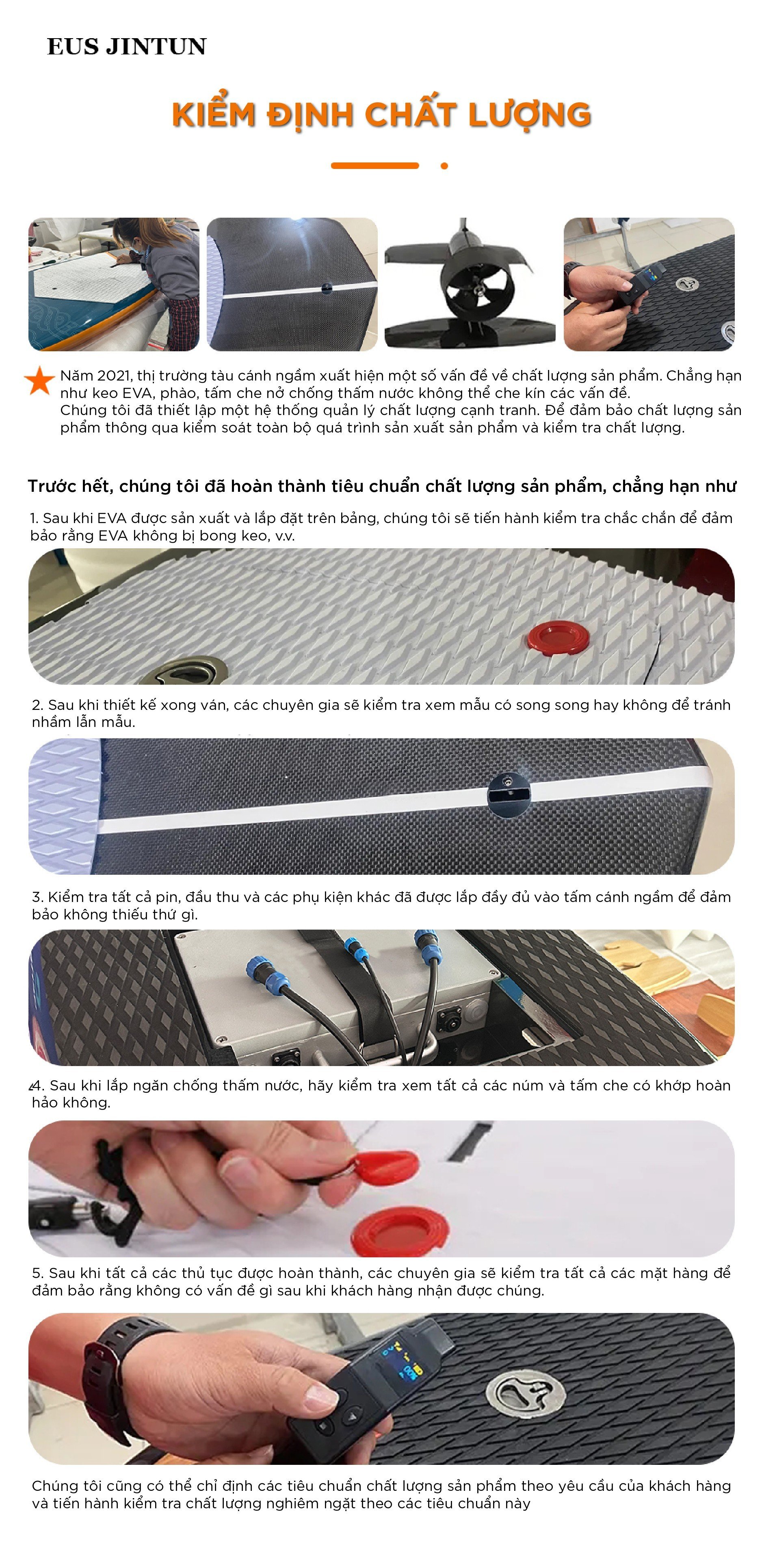 EUS JINTUN

KIỂM ĐỊNH CHẤT LƯỢNG

Năm 2021, thị trường tàu cánh ngầm xuất hiện một số vấn đề về chất lượng sản phẩm. Chẳng hạn như keo EVA, phào, tấm che nở chống thấm nước không thể che kín các vấn đề.
Chúng tôi đã thiết lập một hệ thống quản lý chất lượng cạnh tranh. Để đảm bảo chất lượng sản phẩm thông qua kiểm soát toàn bộ quá trình sản xuất sản phẩm và kiểm tra chất lượng.

Trước hết, chúng tôi đã hoàn thành tiêu chuẩn chất lượng sản phẩm, chẳng hạn như

1. Sau khi EVA được sản xuất và lắp đặt trên bảng, chúng tôi sẽ tiến hành kiểm tra chắc chắn để đảm bảo rằng EVA không bị bong keo, v.v.

2. Sau khi thiết kế xong ván, các chuyên gia sẽ kiểm tra xem mẫu có song song hay không để tránh nhầm lẫn mẫu.

3. Kiểm tra tất cả pin, đầu thu và các phụ kiện khác đã được lắp đầy đủ vào tấm cánh ngầm để đảm bảo không thiếu thứ gì.

4. Sau khi lắp ngăn chống thấm nước, hãy kiểm tra xem tất cả các núm và tấm che có khớp hoàn hảo không.

5. Sau khi tất cả các thủ tục được hoàn thành, các chuyên gia sẽ kiểm tra tất cả các mặt hàng để đảm bảo rằng không có vấn đề gì sau khi khách hàng nhận được chúng.

Chúng tôi cũng có thể chỉ định các tiêu chuẩn chất lượng sản phẩm theo yêu cầu của khách hàng và tiến hành kiểm tra chất lượng nghiêm ngặt theo các tiêu chuẩn này